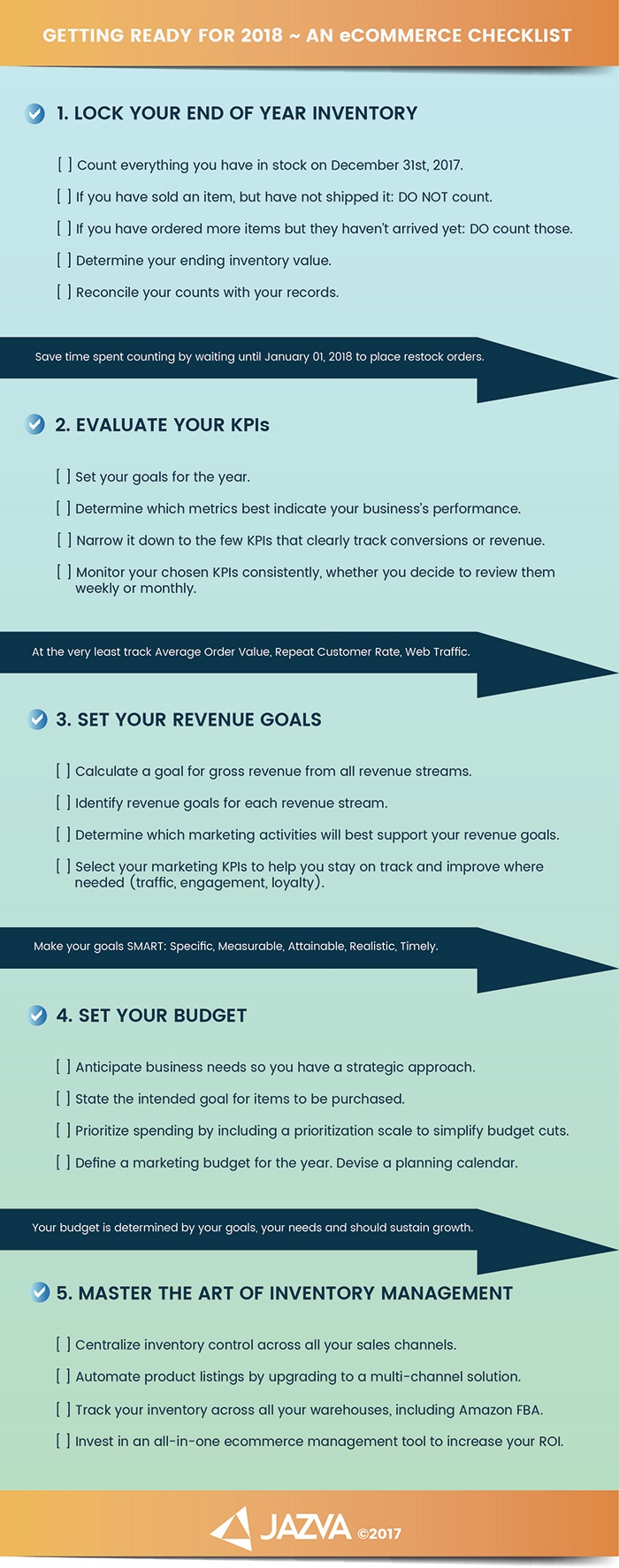 GETTING READY FOR 2018 ~ AN eCOMMERCE CHECKLIST

1. LOCK YOUR END OF YEAR INVENTORY

[ ] Count everything you have in stock on December 31st, 2017.

[ ] If you have sold an item, but have not shipped it: DO NOT count.

[ ] If you have ordered more items but they haven't arrived yet: DO count those.

[ ] Determine your ending inventory value.

[ ] Reconcile your counts with your records.

Save time spent counting by waiting until January 01, 2018 to place restock orders.

2. EVALUATE YOUR KPIs

[ ] Set your goals for the year.

[ ] Determine which metrics best indicate your business's performance.

[ ] Narrow it down to the few KPIs that clearly track conversions or revenue.

[ ] Monitor your chosen KPIs consistently, whether you decide to review them weekly or monthly.

At the very least track Average Order Value, Repeat Customer Rate, Web Traffic.

3. SET YOUR REVENUE GOALS

[ ] Calculate a goal for gross revenue from all revenue streams.

[ ] Identify revenue goals for each revenue stream.

[ ] Determine which marketing activities will best support your revenue goals.

[ ] Select your marketing KPIs to help you stay on track and improve where needed (traffic, engagement, loyalty).

Make your goals SMART: Specific, Measurable, Attainable, Realistic, Timely.

4. SET YOUR BUDGET

[ ] Anticipate business needs so you have a strategic approach.

[ ] State the intended goal for items to be purchased.

[ ] Prioritize spending by including a prioritization scale to simplify budget cuts.

[ ] Define a marketing budget for the year. Devise a planning calendar.

Your budget is determined by your goals, your needs and should sustain growth.

5. MASTER THE ART OF INVENTORY MANAGEMENT

[ ] Centralize inventory control across all your sales channels.

[ ] Automate product listings by upgrading to a multi-channel solution.

[ ] Track your inventory across all your warehouses, including Amazon FBA.

[ ] Invest in an all-in-one ecommerce management tool to increase your ROI.

JAZVA ©2017